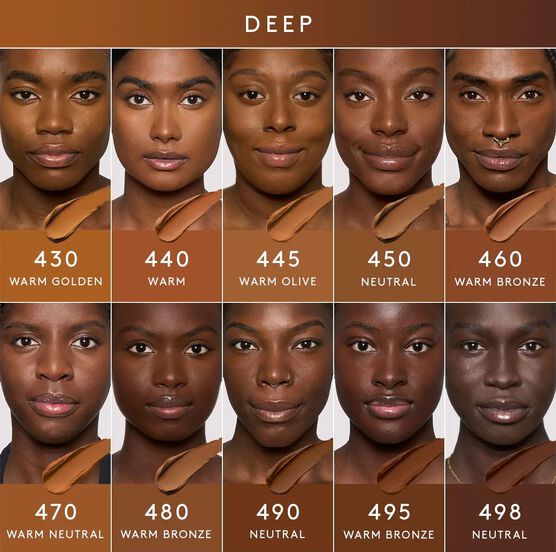 DEEP

430
WARM GOLDEN

440
WARM

445
WARM OLIVE

450
NEUTRAL

460
WARM BRONZE

470
WARM NEUTRAL

480
WARM BRONZE

490
NEUTRAL

495
WARM BRONZE

498
NEUTRAL